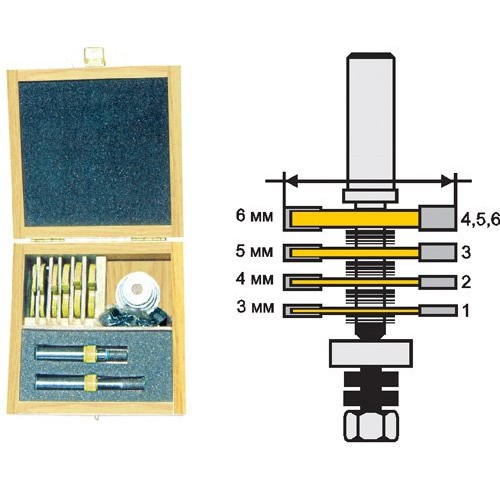 6 мм
4,5,6
5 мм
3
4 мм
2
3 мм
1